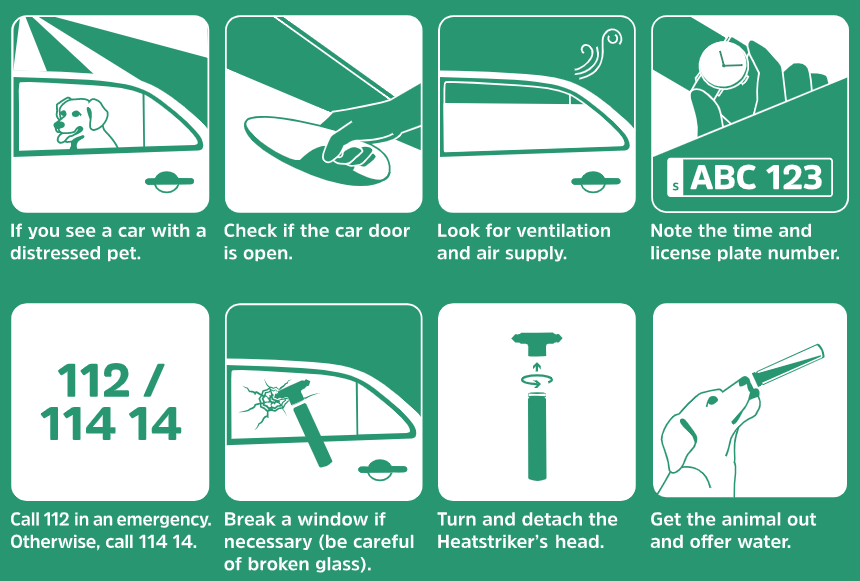 If you see a car with a distressed pet.

Check if the car door is open.

Look for ventilation and air supply.

S ABC 123

Note the time and license plate number.

112 / 114 14

Call 112 in an emergency. Otherwise, call 114 14.

Break a window if necessary (be careful of broken glass).

Turn and detach the Heatstriker's head.

Get the animal out and offer water.